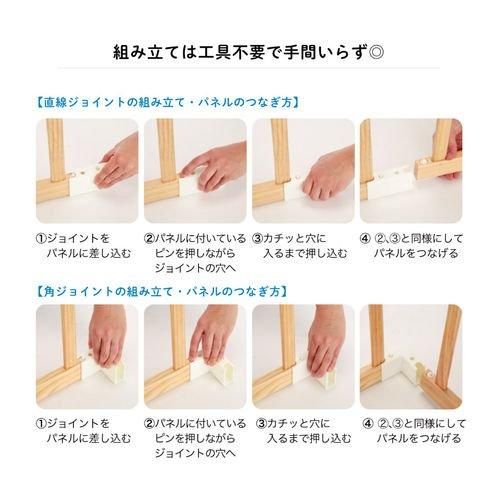 組み立ては工具不要で手間いらず◎

【直線ジョイントの組み立て・パネルのつなぎ方】

①ジョイントをパネルに差し込む

②パネルに付いているピンを押しながらジョイントの穴へ

③カチッと穴に入るまで押し込む

④ ②、③と同様にしてパネルをつなげる

【角ジョイントの組み立て・パネルのつなぎ方】

①ジョイントをパネルに差し込む

②パネルに付いているピンを押しながらジョイントの穴へ

③カチッと穴に入るまで押し込む

④ ②、③と同様にしてパネルをつなげる