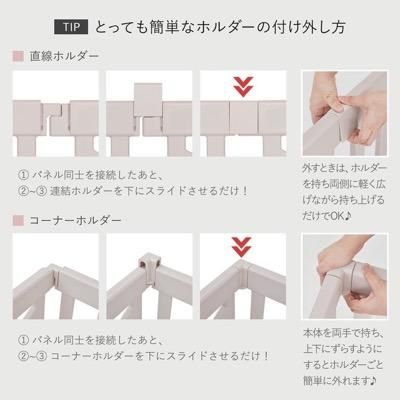 TIP とっても簡単なホルダーの付け外し方

直線ホルダー

① パネル同士を接続したあと、
②~③ 連結ホルダーを下にスライドさせるだけ！

外すときは、ホルダーを持ち両側に軽く広げながら持ち上げるだけでOK♪

コーナーホルダー

① パネル同士を接続したあと、
②~③ コーナーホルダーを下にスライドさせるだけ！

本体を両手で持ち、上下にずらすようにするとホルダーごと簡単に外れます♪