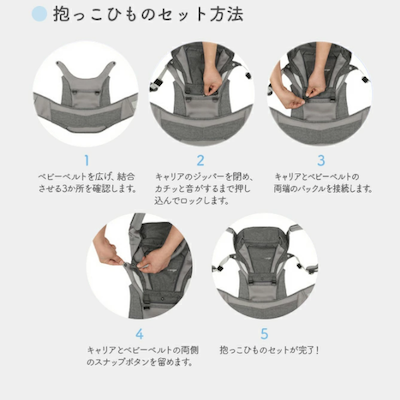 抱っこひものセット方法

1
ベビーベルトを広げ、結合させる3か所を確認します。

2
キャリアのジッパーを閉め、カチッと音がするまで押し込んでロックします。

3
キャリアとベビーベルトの両端のバックルを接続します。

4
キャリアとベビーベルトの両側のスナップボタンを留めます。

5
抱っこひものセットが完了！