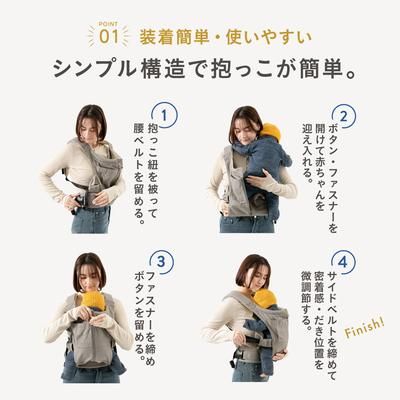 POINT 01 装着簡単・使いやすい

シンプル構造で抱っこが簡単。

1
抱っこ紐を被って腰ベルトを留める。

2
ボタン・ファスナーを開けて赤ちゃんを迎え入れる。

3
ファスナーを締めボタンを留める。

4
サイドベルトを締めて密着感・だき位置を微調節する。

Finish!