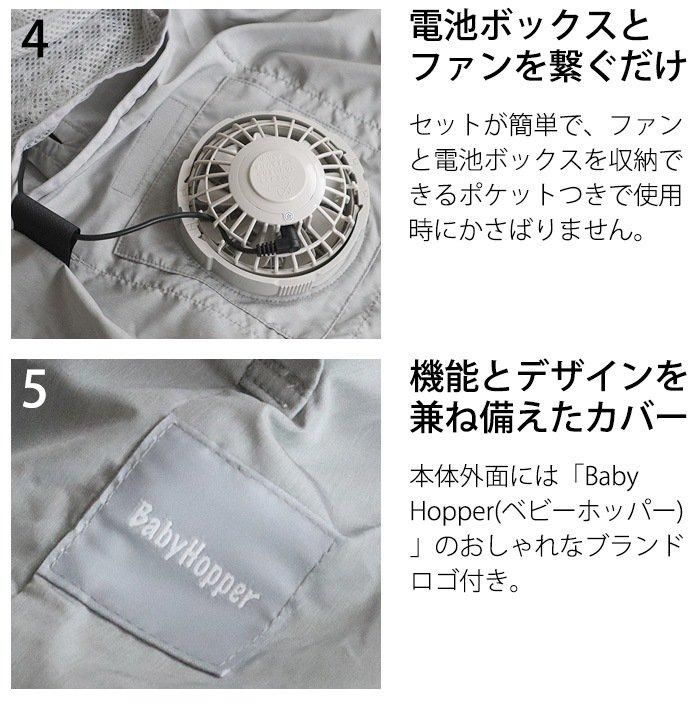 4

電池ボックスとファンを繋ぐだけ

セットが簡単で、ファンと電池ボックスを収納できるポケットつきで使用時にかさばりません。

5

BabyHopper

機能とデザインを兼ね備えたカバー

本体外面には「Baby Hopper(ベビーホッパー)」のおしゃれなブランドロゴ付き。