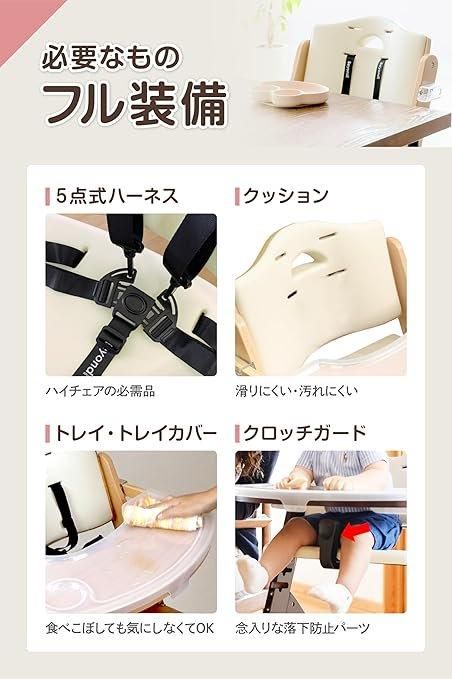 必要なもの
フル装備

5点式ハーネス

yond

ハイチェアの必需品

クッション

滑りにくい・汚れにくい

トレイ・トレイカバー

食べこぼしても気にしなくてOK

クロッチガード

念入りな落下防止パーツ