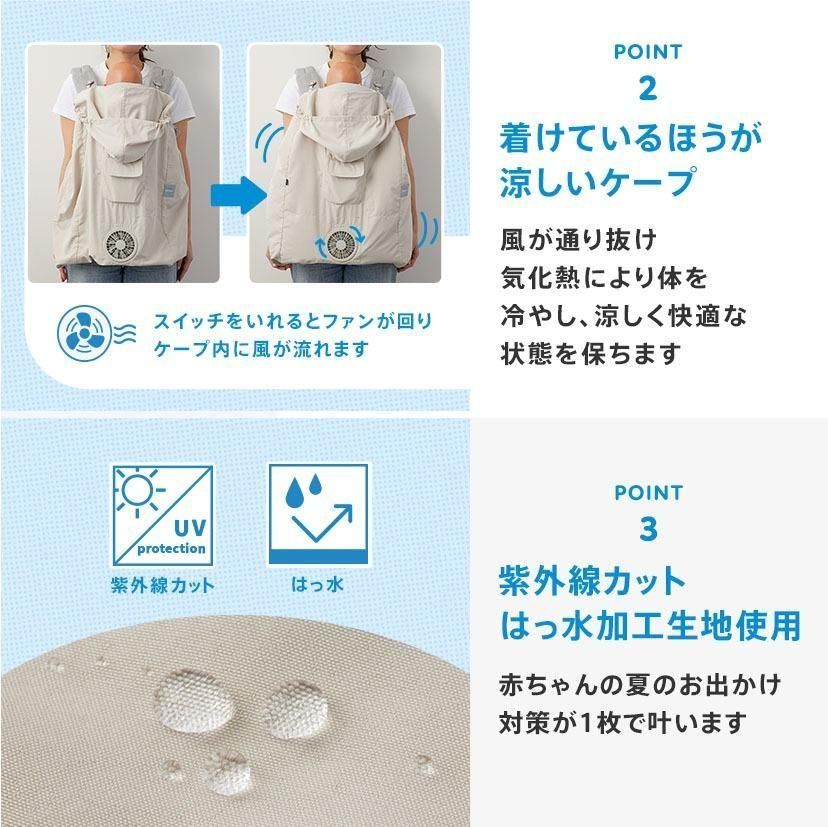 スイッチをいれるとファンが回り
ケープ内に風が流れます

POINT
2
着けているほうが
涼しいケープ

風が通り抜け
気化熱により体を
冷やし、涼しく快適な
状態を保ちます

UV
protection
紫外線カット

はっ水

POINT
3
紫外線カット
はっ水加工生地使用

赤ちゃんの夏のお出かけ
対策が1枚で叶います